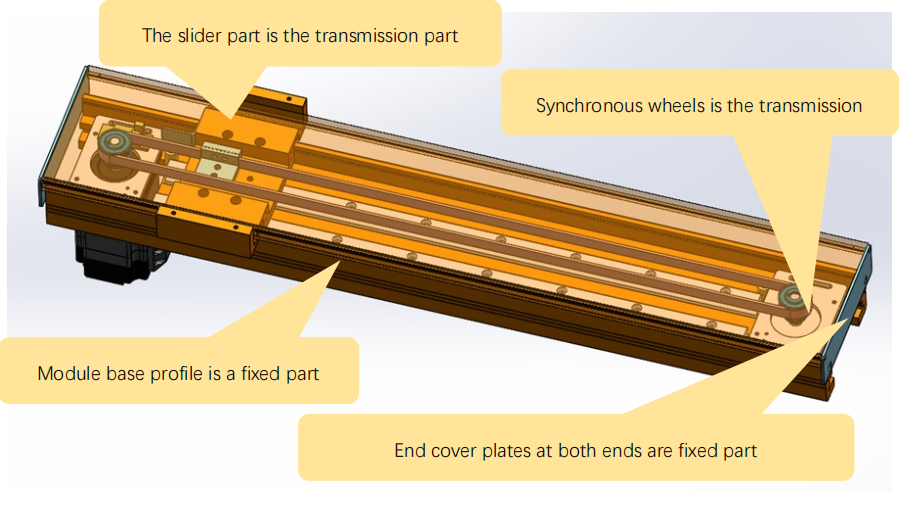 The slider part is the transmission part

Synchronous wheels is the transmission

Module base profile is a fixed part

End cover plates at both ends are fixed part